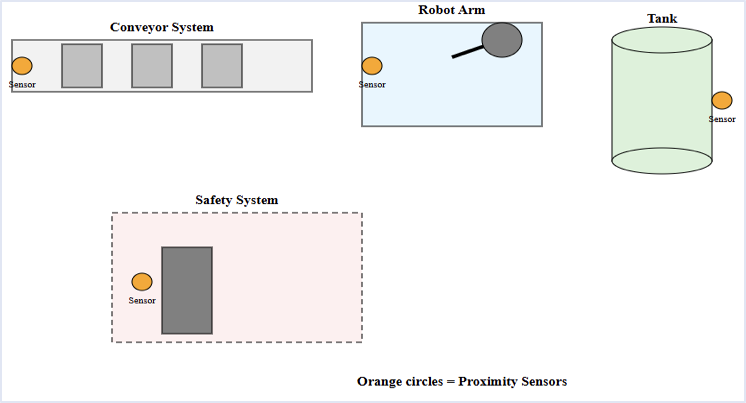 Conveyor System

Sensor

Robot Arm

Sensor

Tank

Sensor

Safety System

Sensor

Orange circles = Proximity Sensors